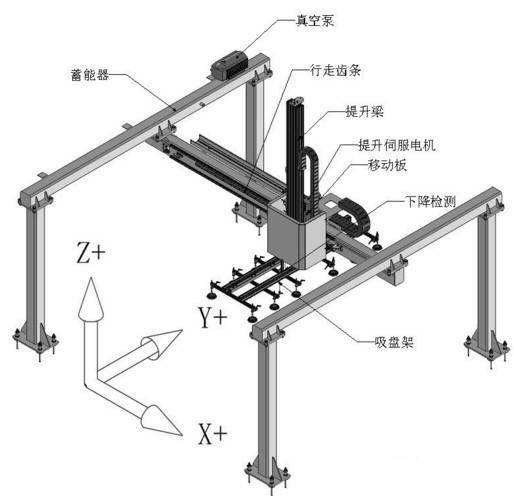 真空泵
蓄能器
行走齿条
提升梁
提升伺服电机
移动板
下降检测
Z+
Y+
吸盘架
X+